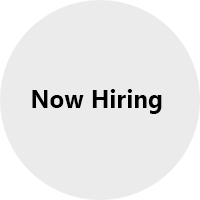 Now Hiring